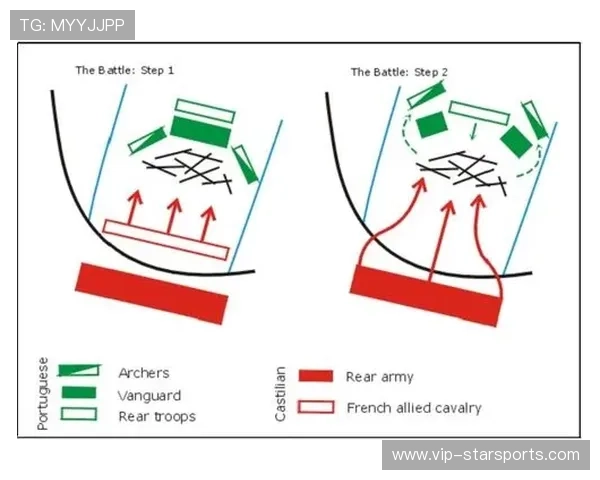 TG: MYYJJPP

The Battle: Step 1

The Battle: Step 2

Portuguese

Archers

Vanguard

Rear troops

Castilian

Rear army

French allied cavalry

www.vip-starsports.com